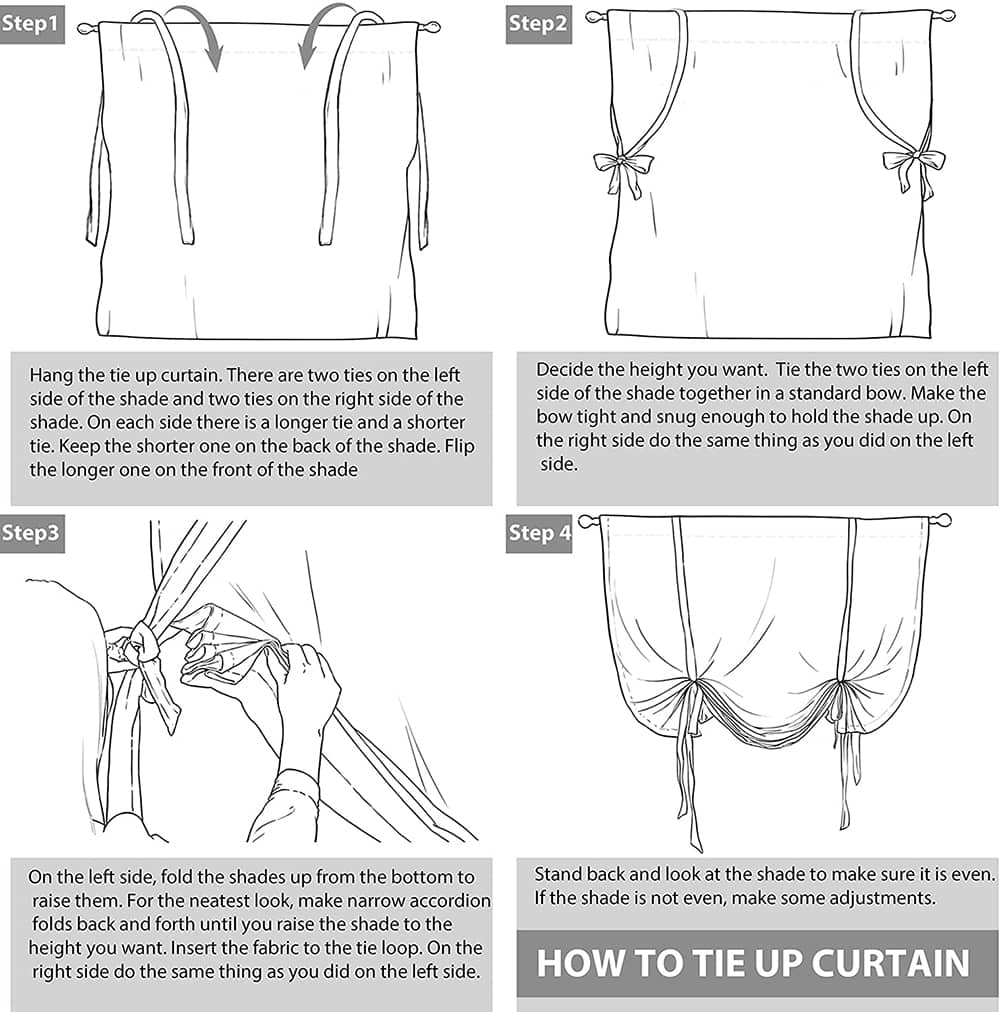 Step1

Hang the tie up curtain. There are two ties on the left side of the shade and two ties on the right side of the shade. On each side there is a longer tie and a shorter tie. Keep the shorter one on the back of the shade. Flip the longer one on the front of the shade

Step2

Decide the height you want. Tie the two ties on the left side of the shade together in a standard bow. Make the bow tight and snug enough to hold the shade up. On the right side do the same thing as you did on the left side.

Step3

On the left side, fold the shades up from the bottom to raise them. For the neatest look, make narrow accordion folds back and forth until you raise the shade to the height you want. Insert the fabric to the tie loop. On the right side do the same thing as you did on the left side.

Step 4

Stand back and look at the shade to make sure it is even. If the shade is not even, make some adjustments.

HOW TO TIE UP CURTAIN