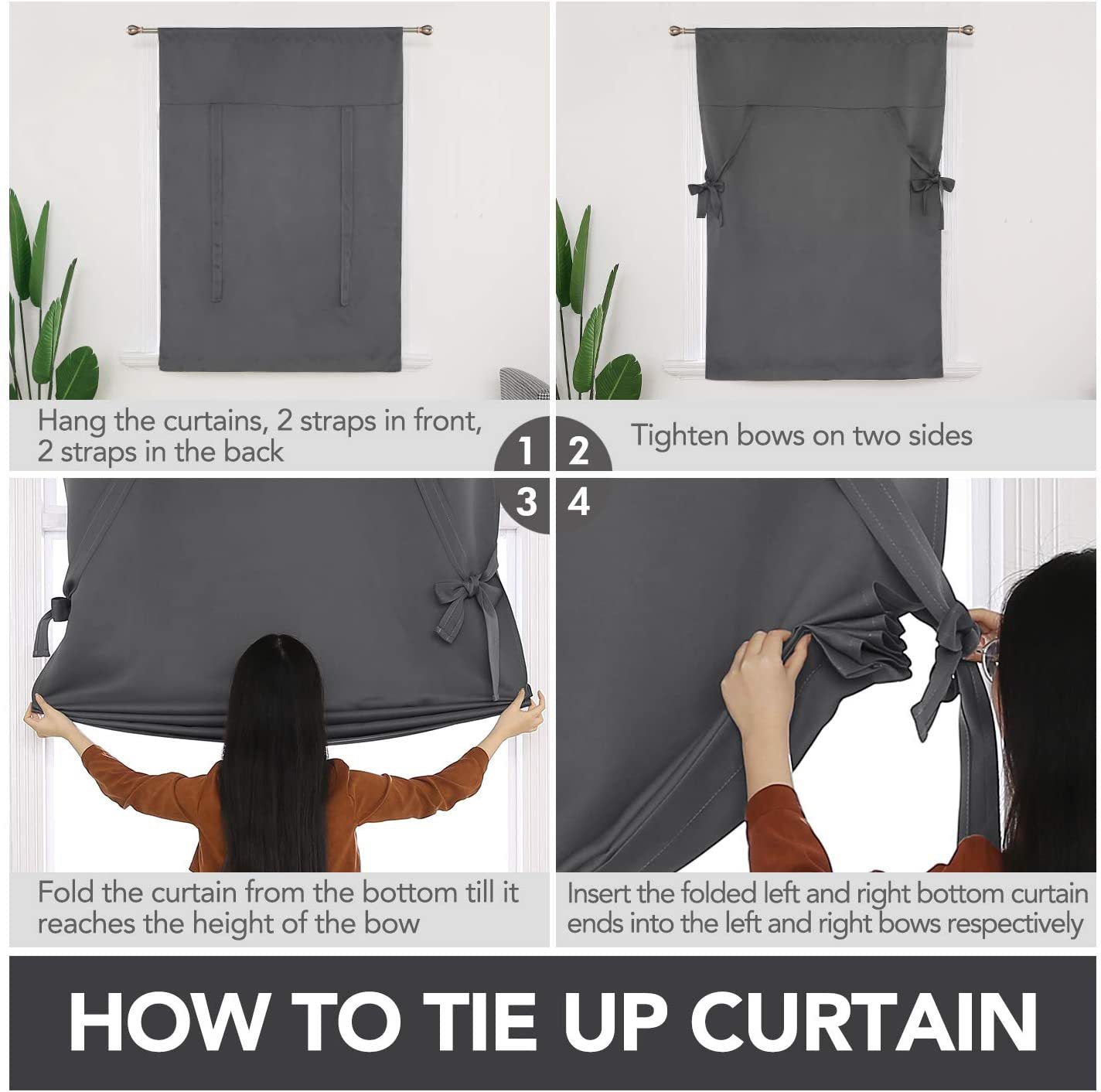 Hang the curtains, 2 straps in front, 2 straps in the back

1

2

Tighten bows on two sides

3

4

Fold the curtain from the bottom till it reaches the height of the bow

Insert the folded left and right bottom curtain ends into the left and right bows respectively

HOW TO TIE UP CURTAIN